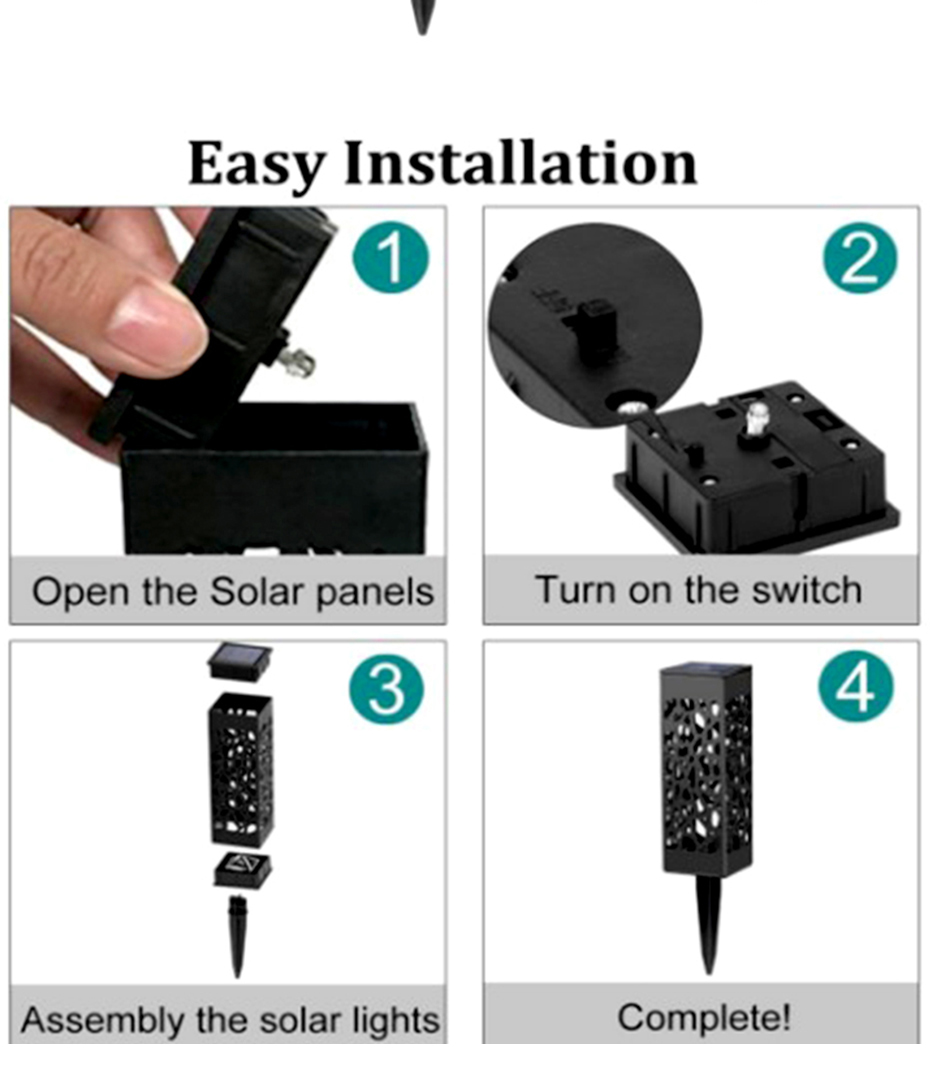 Easy Installation

1

Open the Solar panels

2

Turn on the switch

3

Assembly the solar lights

4

Complete!