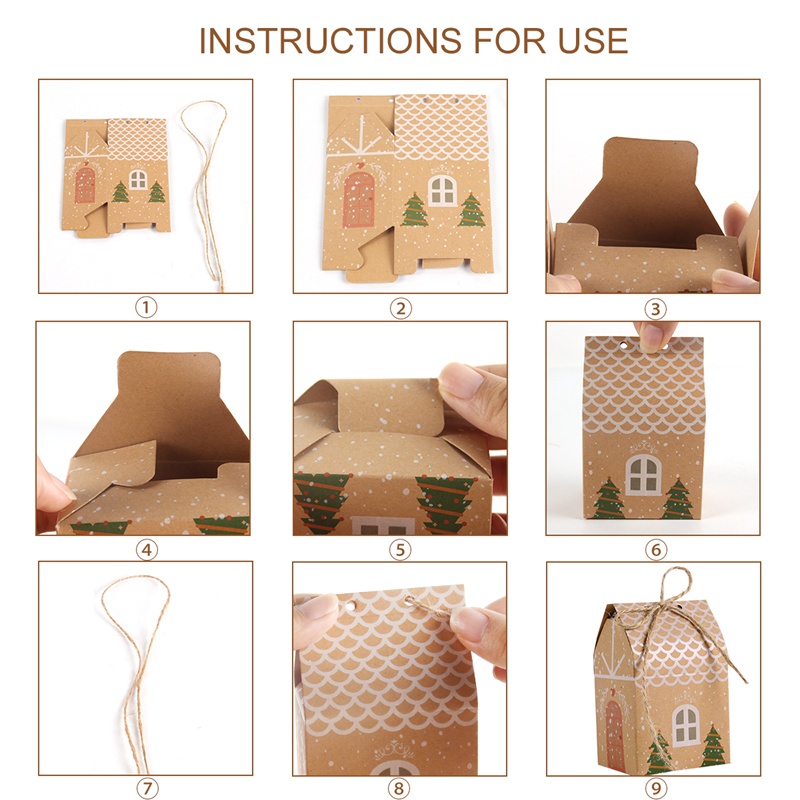 INSTRUCTIONS FOR USE

①

②

③

④

⑤

⑥

⑦

⑧

⑨